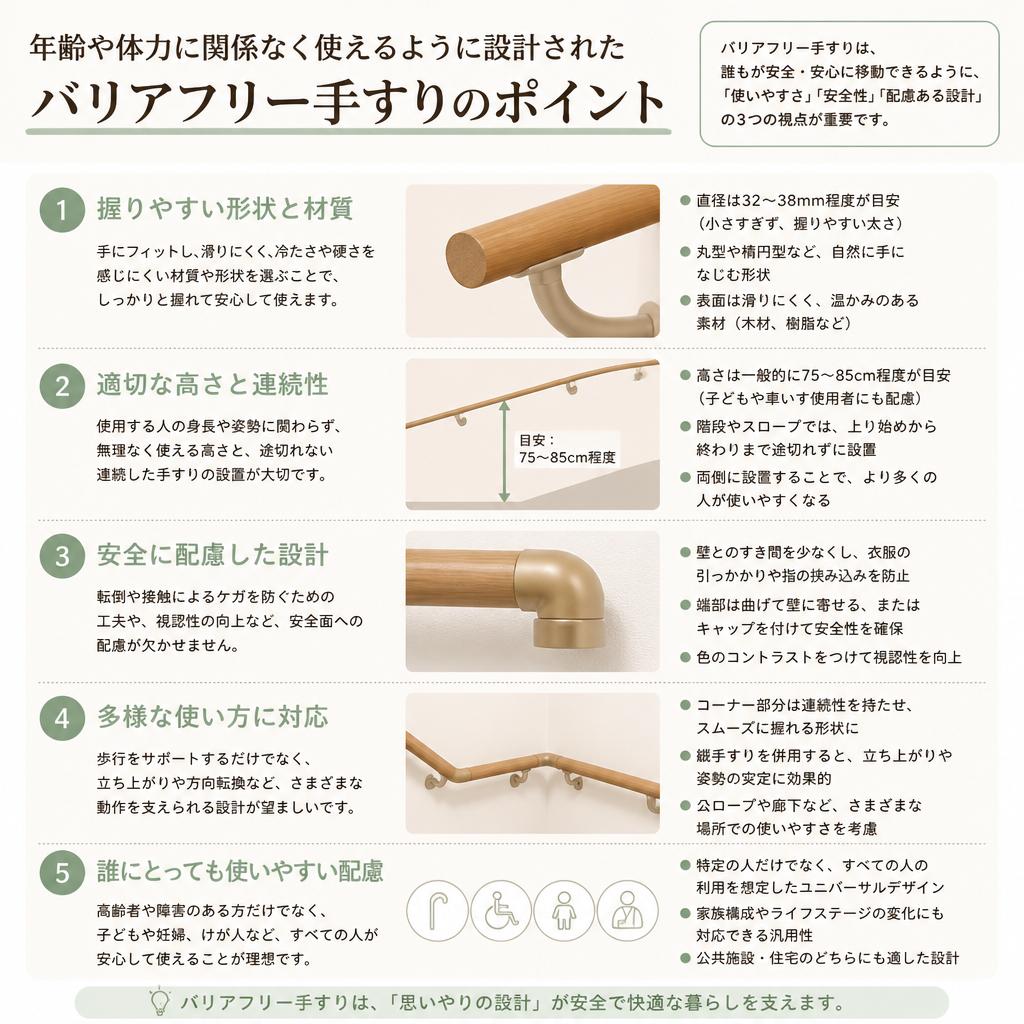 年齢や体力に関係なく使えるように設計された
バリアフリー手すりのポイント

バリアフリー手すりは、誰もが安全・安心に移動できるように、「使いやすさ」「安全性」「配慮ある設計」の3つの視点が重要です。

1 握りやすい形状と材質

手にフィットし、滑りにくく、冷たさや硬さを感じにくい材質や形状を選ぶことで、しっかりと握れて安心して使えます。

● 直径は32～38mm程度が目安（小さすぎず、握りやすい太さ）
● 丸型や楕円型など、自然に手になじむ形状
● 表面は滑りにくく、温かみのある素材（木材、樹脂など）

2 適切な高さと連続性

使用する人の身長や姿勢に関わらず、無理なく使える高さと、途切れない連続した手すりの設置が大切です。

目安：75～85cm程度

● 高さは一般的に75～85cm程度が目安（子どもや車いす使用者にも配慮）
● 階段やスロープでは、上り始めから終わりまで途切れずに設置
● 両側に設置することで、より多くの人が使いやすくなる

3 安全に配慮した設計

転倒や接触によるケガを防ぐための工夫や、視認性の向上など、安全面への配慮が欠かせません。

● 壁とのすき間を少なくし、衣服の引っかかりや指の挟み込みを防止
● 端部は曲げて壁に寄せる、またはキャップを付けて安全性を確保
● 色のコントラストをつけて視認性を向上

4 多様な使い方に対応

歩行をサポートするだけでなく、立ち上がりや方向転換など、さまざまな動作を支えられる設計が望ましいです。

● コーナー部分は連続性を持たせ、スムーズに握れる形状に
● 縦手すりを併用すると、立ち上がりや姿勢の安定に効果的
● 公ロープや廊下など、さまざまな場所での使いやすさを考慮

5 誰にとっても使いやすい配慮

高齢者や障害のある方だけでなく、子どもや妊婦、けが人など、すべての人が安心して使えることが理想です。

● 特定の人だけでなく、すべての人の利用を想定したユニバーサルデザイン
● 家族構成やライフステージの変化にも対応できる汎用性
● 公共施設・住宅のどちらにも適した設計

バリアフリー手すりは、「思いやりの設計」が安全で快適な暮らしを支えます。